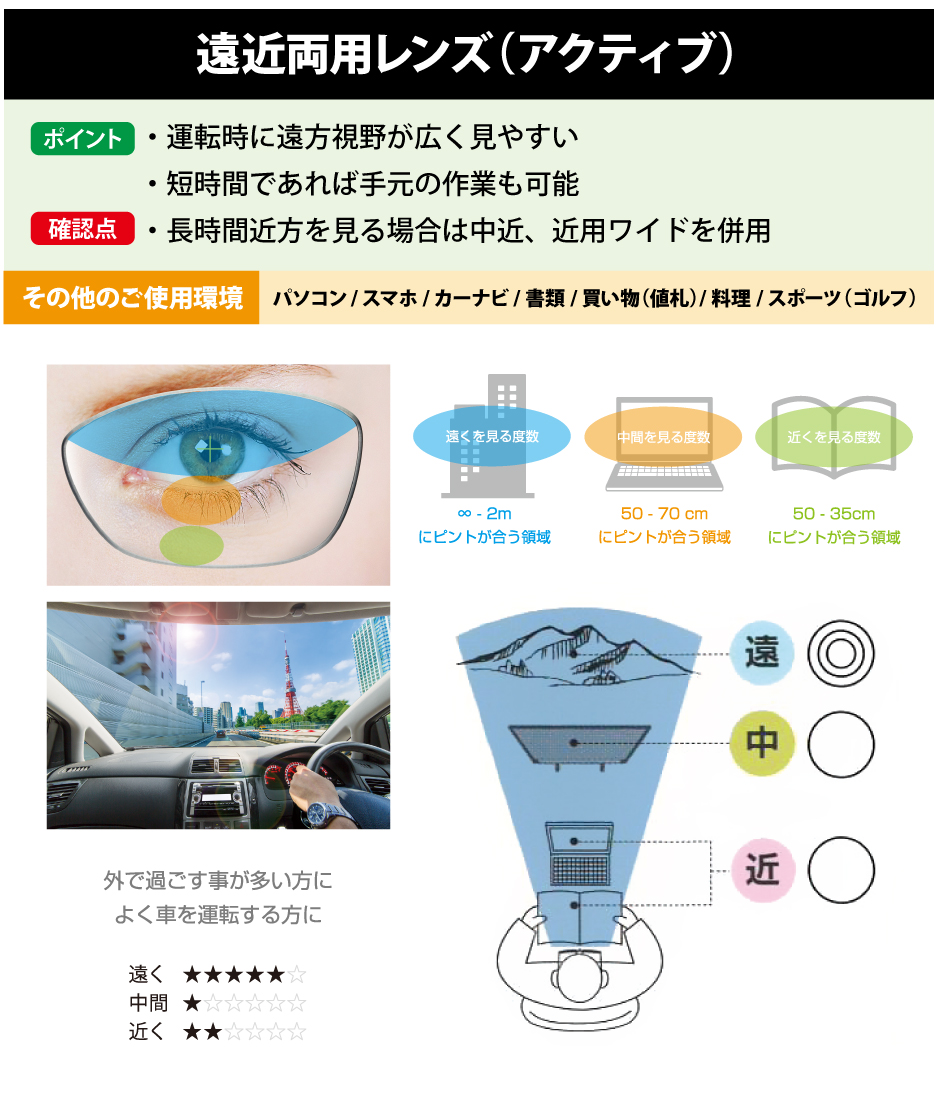 遠近両用レンズ（アクティブ）

ポイント
・運転時に遠方視野が広く見やすい
・短時間であれば手元の作業も可能

確認点
・長時間近方を見る場合は中近、近用ワイドを併用

その他のご使用環境
パソコン / スマホ / カーナビ / 書類 / 買い物（値札）/ 料理 / スポーツ（ゴルフ）

遠くを見る度数
∞ - 2m
にピントが合う領域

中間を見る度数
50 - 70 cm
にピントが合う領域

近くを見る度数
50 - 35cm
にピントが合う領域

遠
中
近

外で過ごす事が多い方に
よく車を運転する方に

遠く ★★★★★☆
中間 ★☆☆☆☆☆
近く ★★☆☆☆☆